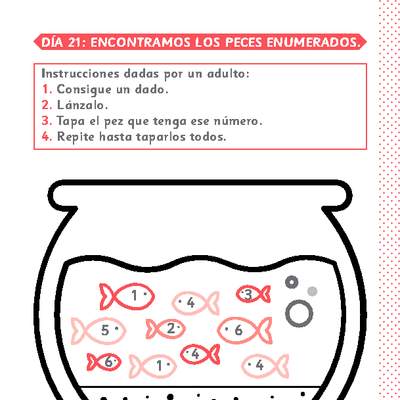 DÍA 21: ENCONTRAMOS LOS PECES ENUMERADOS.

Instrucciones dadas por un adulto:
1. Consigue un dado.
2. Lánzalo.
3. Tapa el pez que tenga ese número.
4. Repite hasta taparlos todos.

1
4
3
5
2
6
6
1
4
4