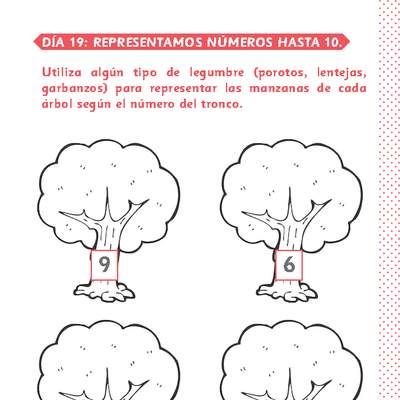 DÍA 19: REPRESENTAMOS NÚMEROS HASTA 10.

Utiliza algún tipo de legumbre (porotos, lentejas, garbanzos) para representar las manzanas de cada árbol según el número del tronco.

9

6