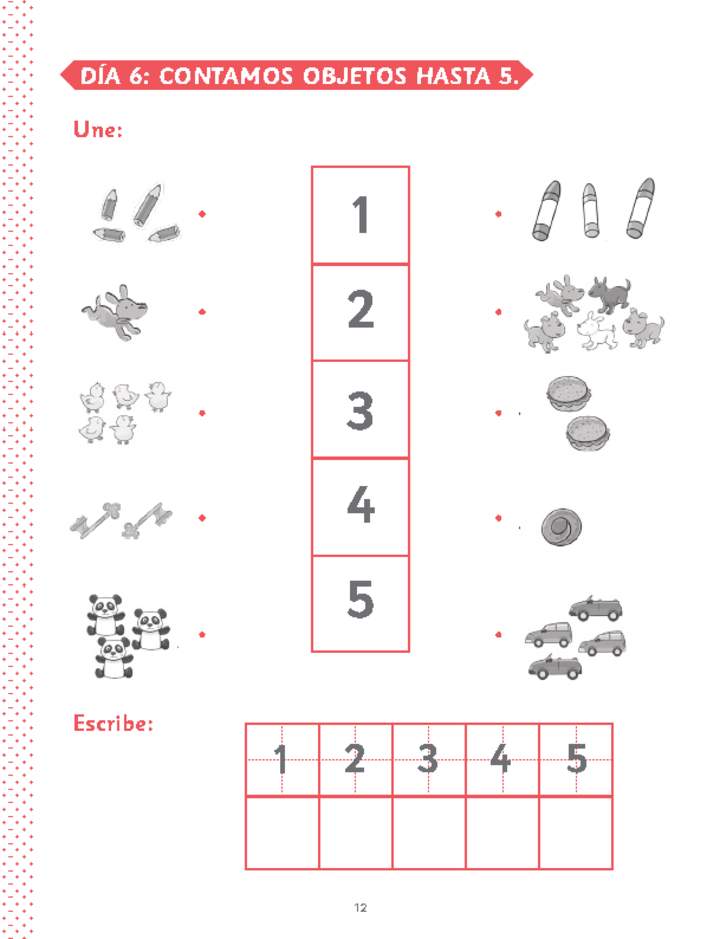 DÍA 6: CONTAMOS OBJETOS HASTA 5.

Une:

1
2
3
4
5

Escribe:

| 1 | 2 | 3 | 4 | 5 |
|---|---|---|---|---|
|  |  |  |  |  |

12